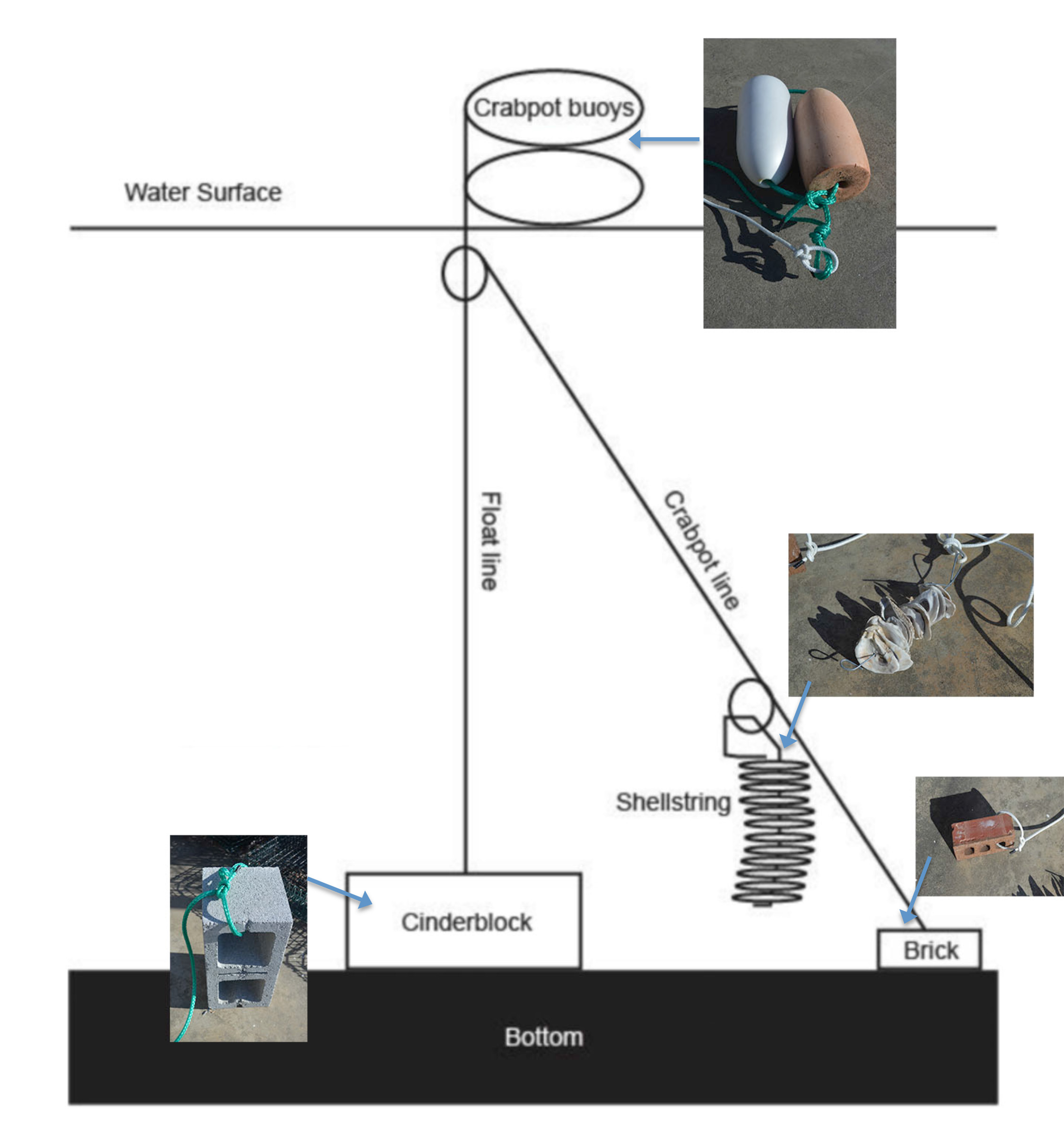 Crabpot buoys

Water Surface

Float line

Crabpot line

Shellstring

Cinderblock

Brick

Bottom